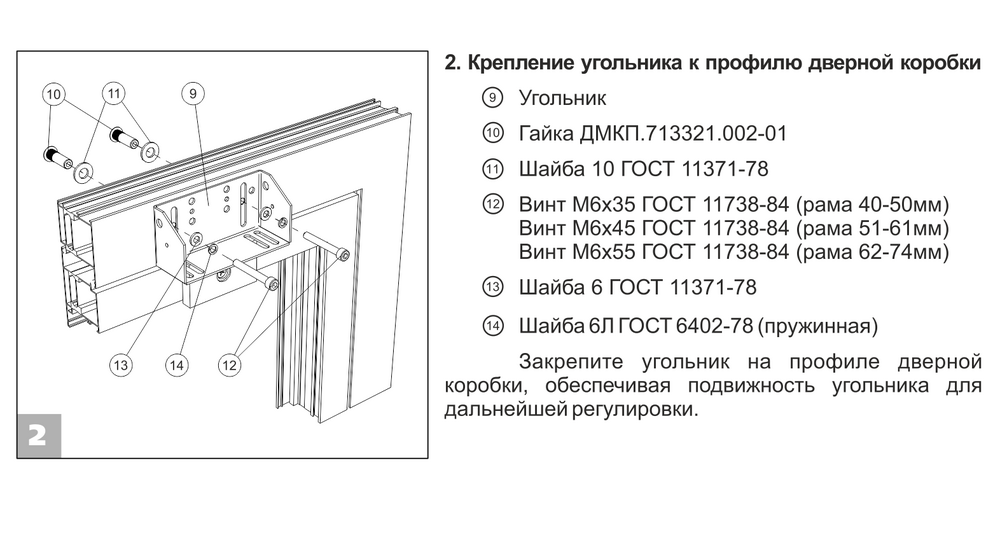 10
11
9
13
14
12
2

2. Крепление угольника к профилю дверной коробки

9 Угольник

10 Гайка ДМКП.713321.002-01

11 Шайба 10 ГОСТ 11371-78

12 Винт М6х35 ГОСТ 11738-84 (рама 40-50мм)
Винт М6х45 ГОСТ 11738-84 (рама 51-61мм)
Винт М6х55 ГОСТ 11738-84 (рама 62-74мм)

13 Шайба 6 ГОСТ 11371-78

14 Шайба 6Л ГОСТ 6402-78 (пружинная)

Закрепите угольник на профиле дверной коробки, обеспечивая подвижность угольника для дальнейшей регулировки.