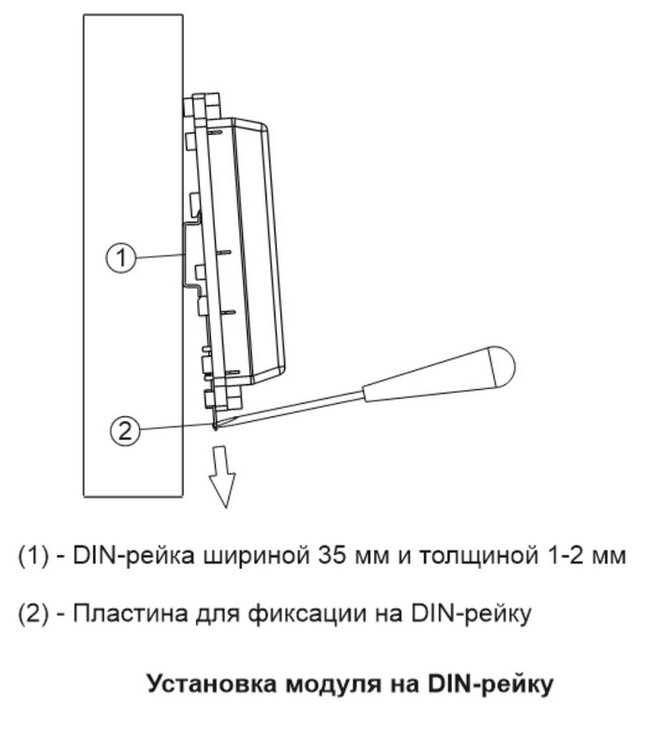 1

2

(1) - DIN-рейка шириной 35 мм и толщиной 1-2 мм

(2) - Пластина для фиксации на DIN-рейку

Установка модуля на DIN-рейку