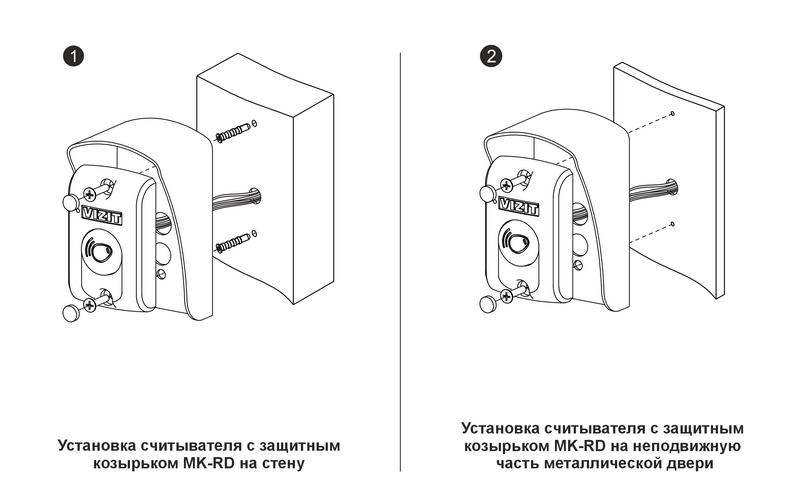 1

VIZIT

Установка считывателя с защитным козырьком MK-RD на стену

2

VIZIT

Установка считывателя с защитным козырьком MK-RD на неподвижную часть металлической двери