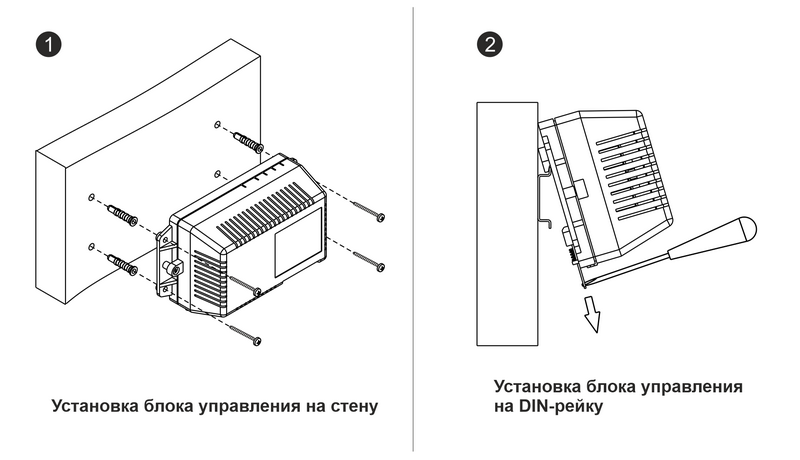 1

Установка блока управления на стену

2

Установка блока управления на DIN-рейку