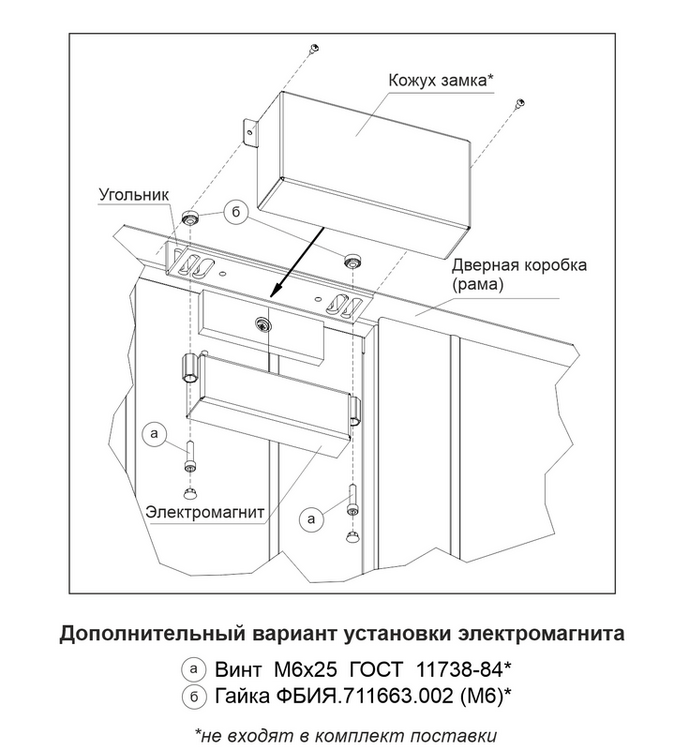 Кожух замка*

Угольник

б

Дверная коробка (рама)

а

Электромагнит

а

Дополнительный вариант установки электромагнита

а Винт М6х25 ГОСТ 11738-84*
б Гайка ФБИЯ.711663.002 (М6)*

*не входят в комплект поставки